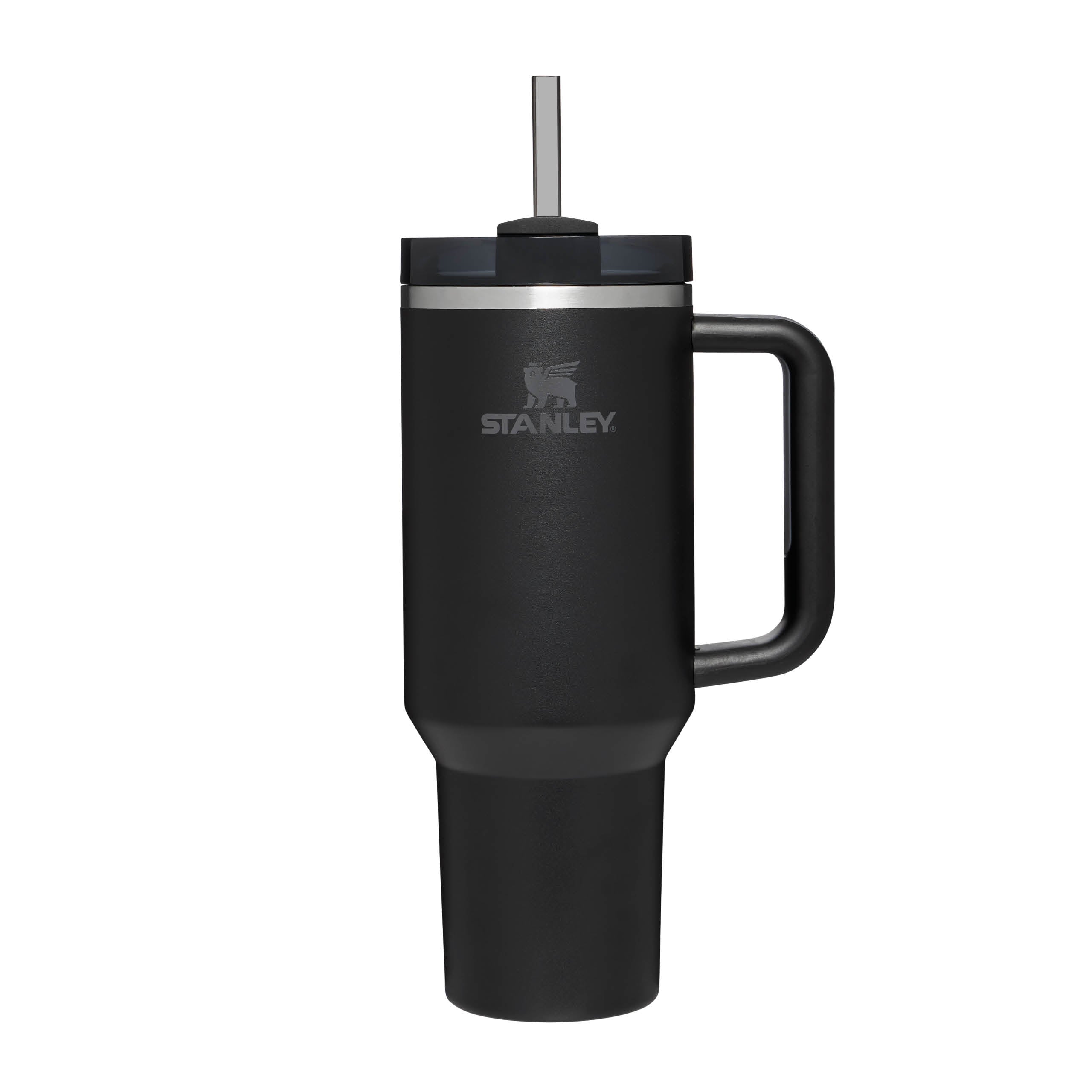 STANLEY®