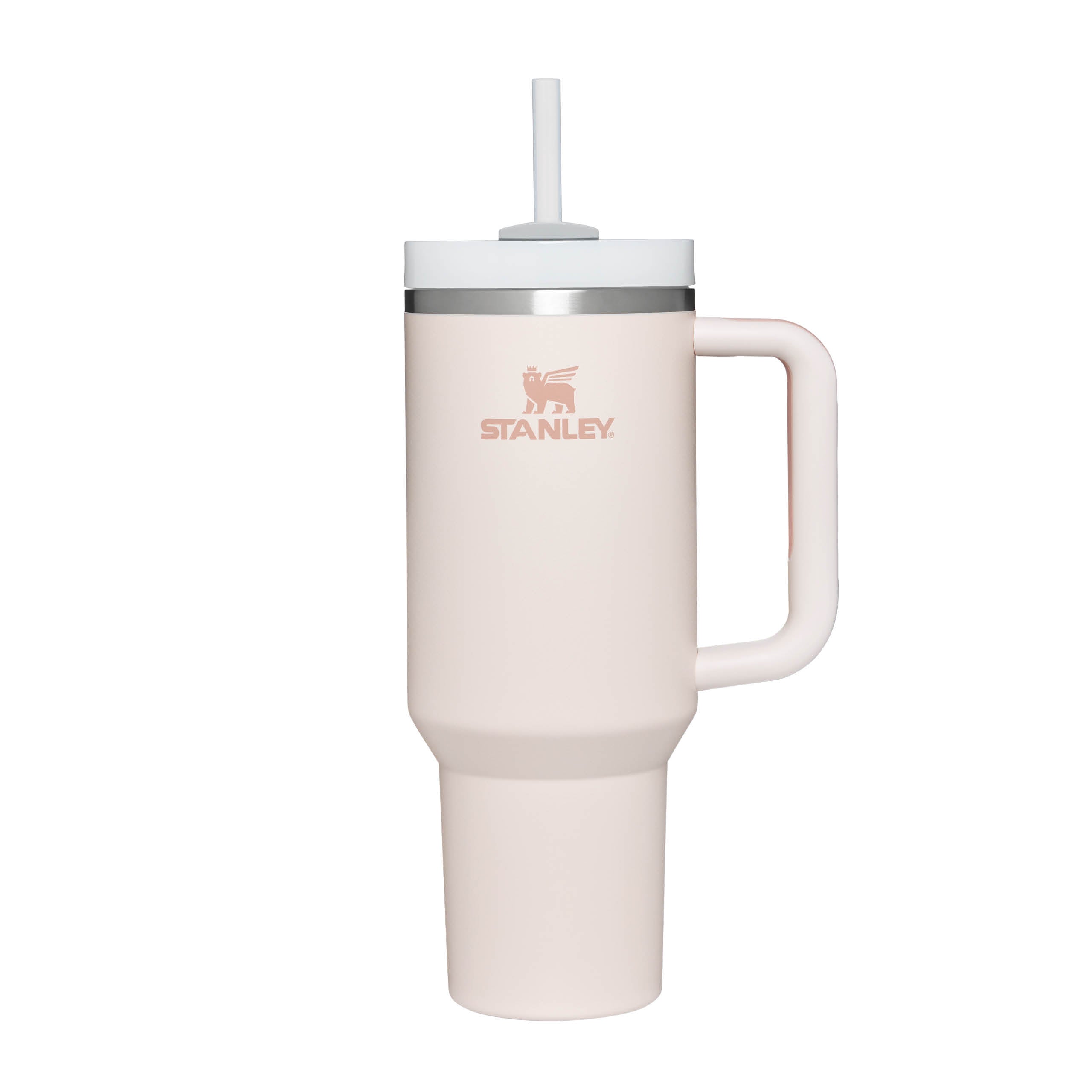 STANLEY®