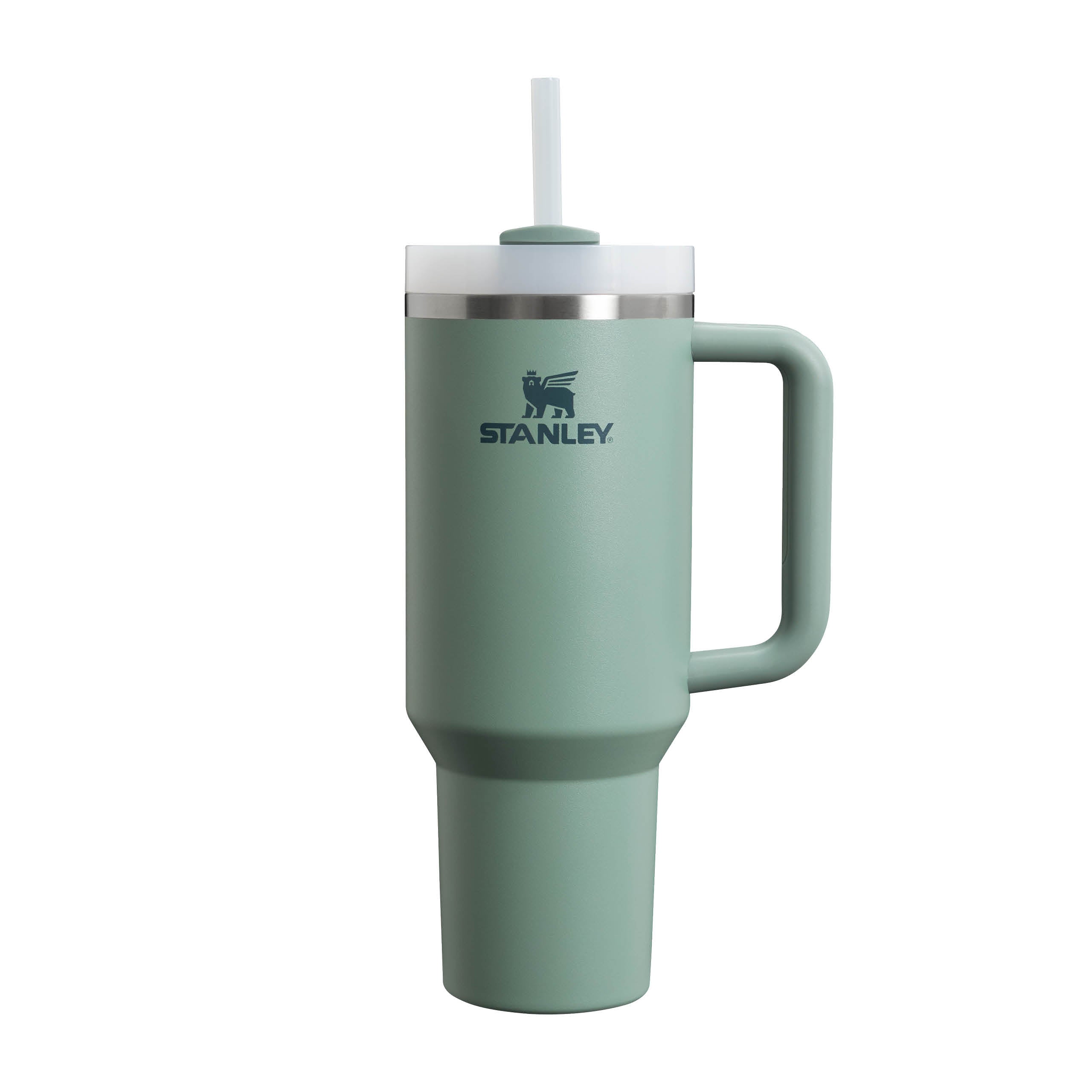 STANLEY®