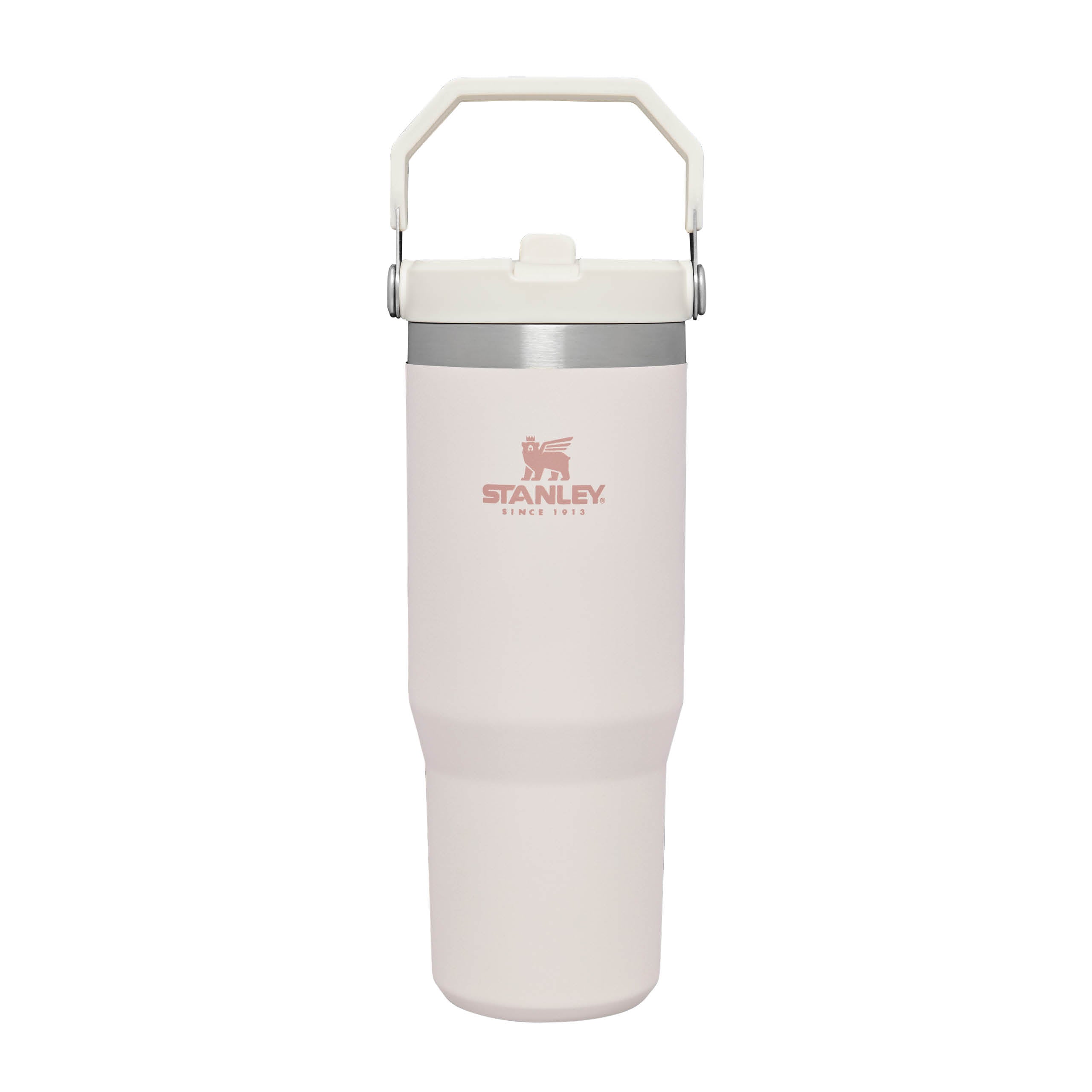 STANLEY®
SINCE 1913